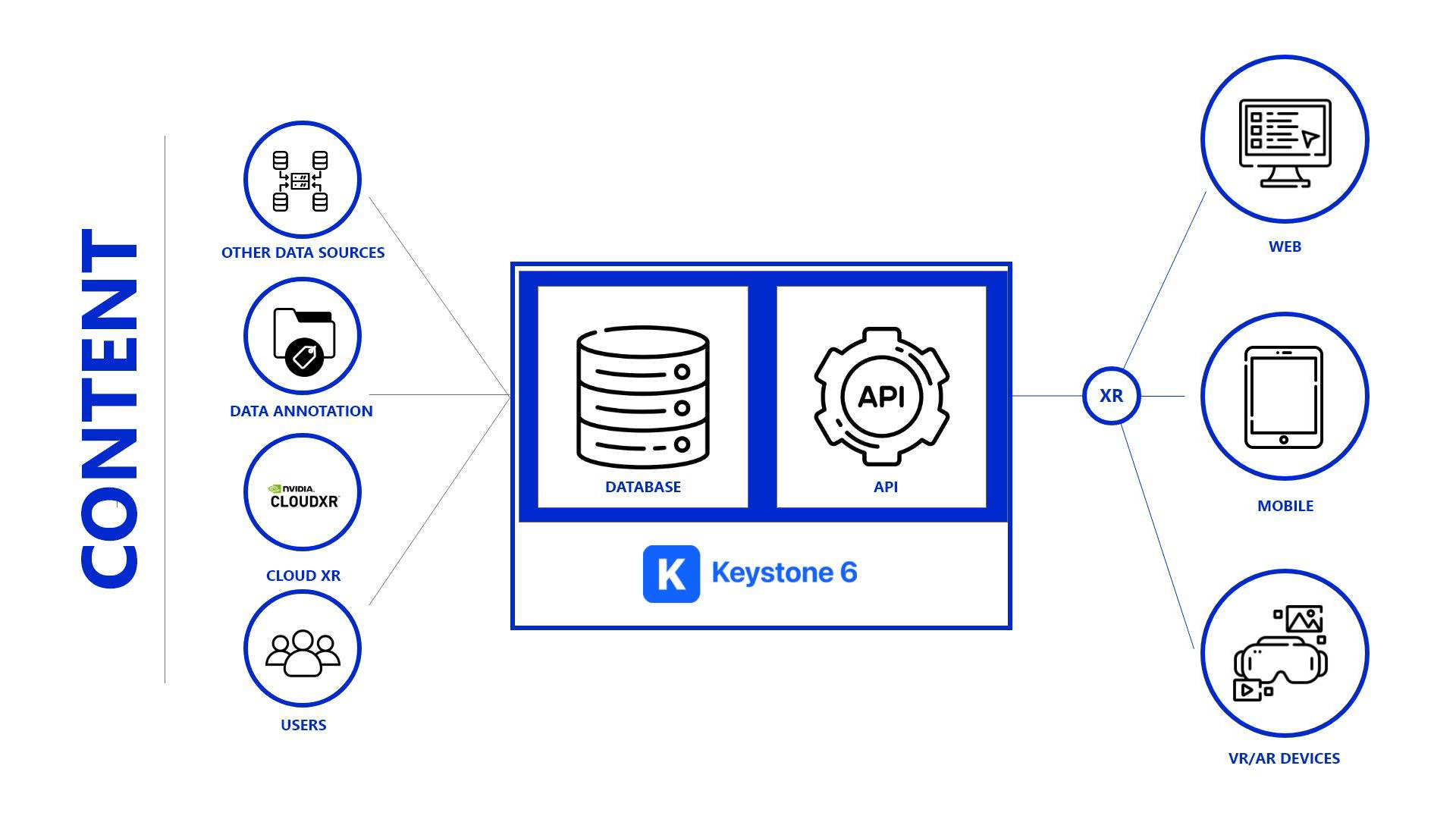 CONTENT

OTHER DATA SOURCES

DATA ANNOTATION

NVIDIA. CLOUDXR

CLOUD XR

USERS

DATABASE

API

API

K Keystone 6

XR

WEB

MOBILE

VR/AR DEVICES